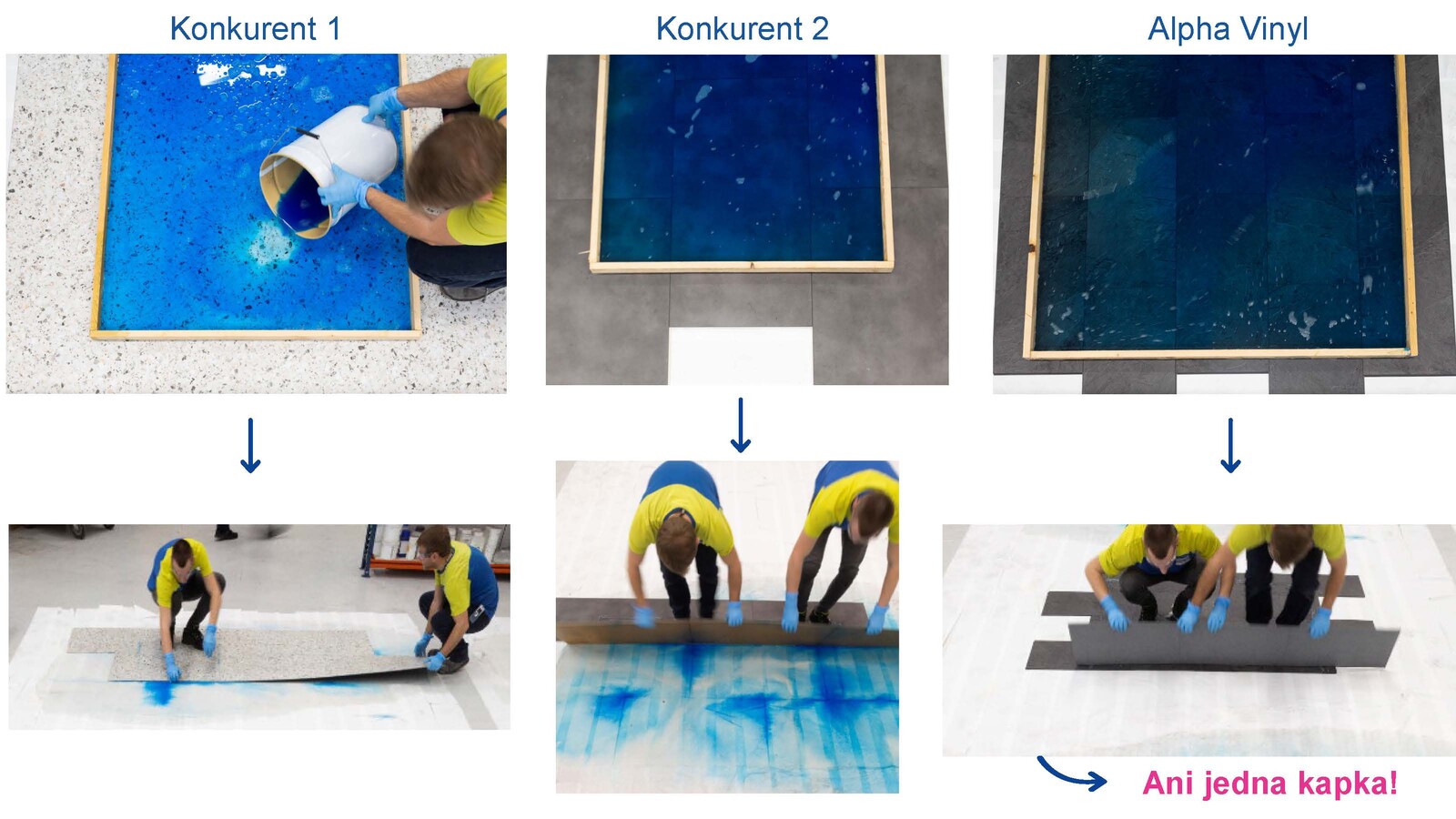 Konkurent 1

Konkurent 2

Alpha Vinyl

Ani jedna kapka!